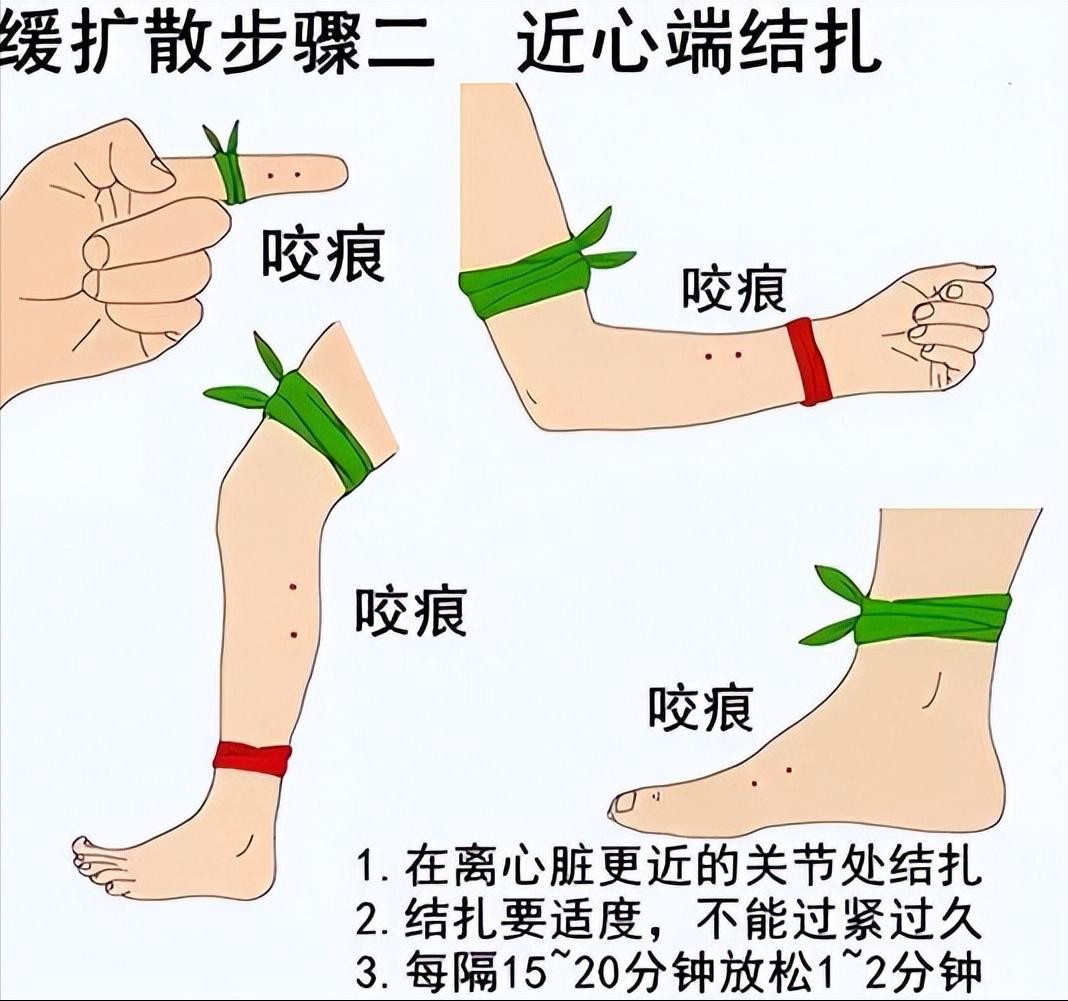 缓扩散步骤二　近心端结扎

咬痕

咬痕

咬痕

咬痕

1. 在离心脏更近的关节处结扎
2. 结扎要适度，不能过紧过久
3. 每隔15~20分钟放松1~2分钟